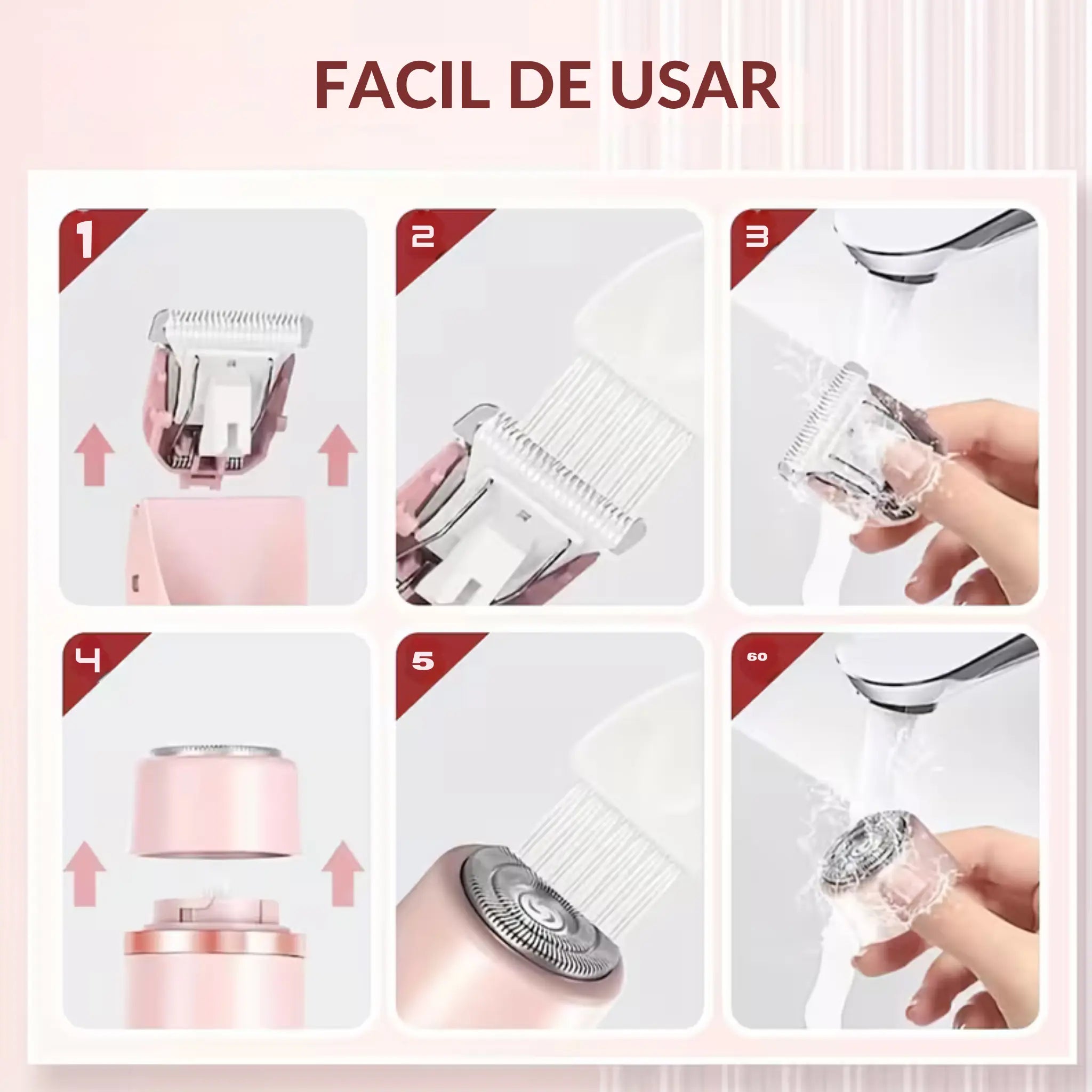 FACIL DE USAR

1

2

3

4

5

60